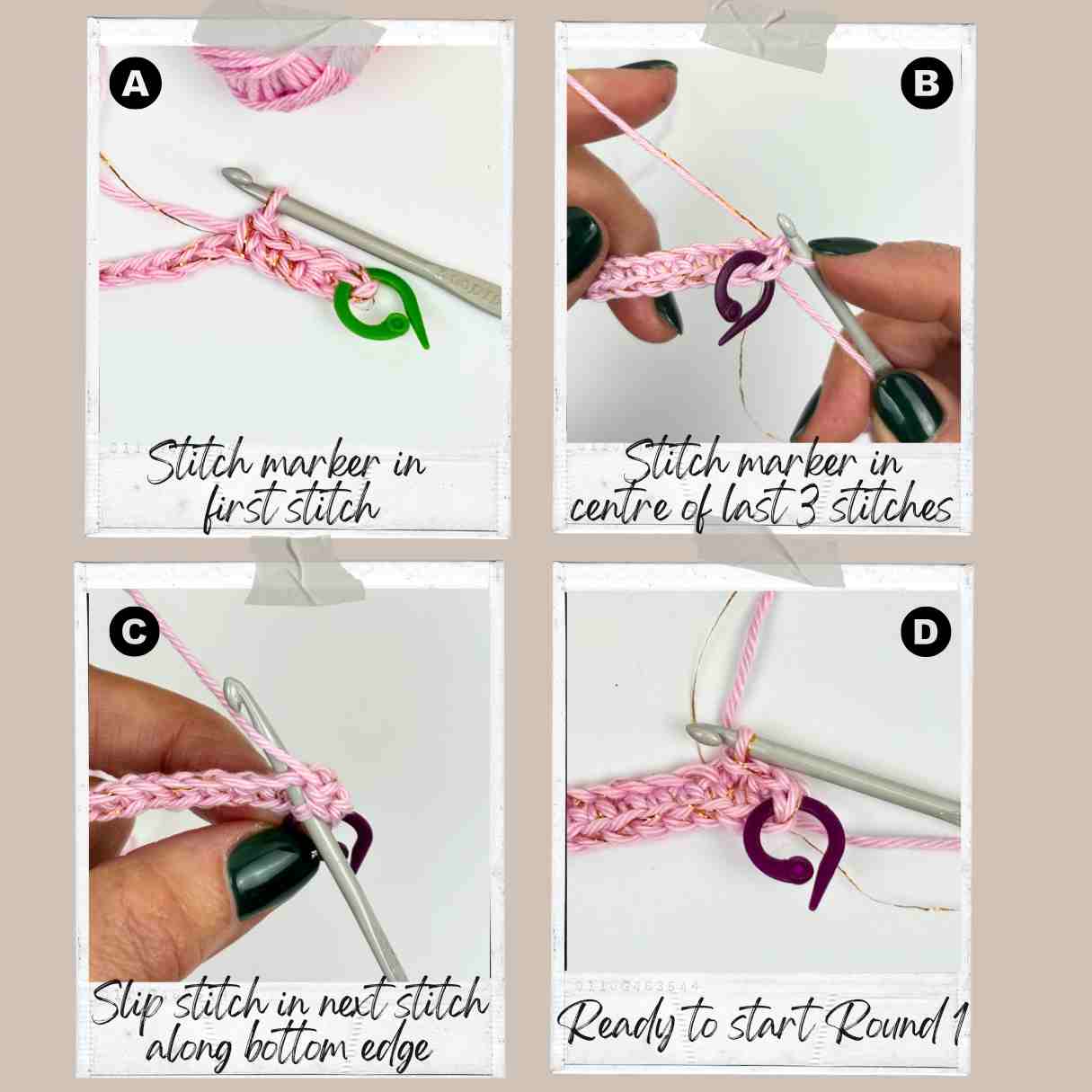 A

Stitch marker in first stitch

B

Stitch marker in centre of last 3 stitches

C

Slip stitch in next stitch along bottom edge

D

Ready to start Round 1