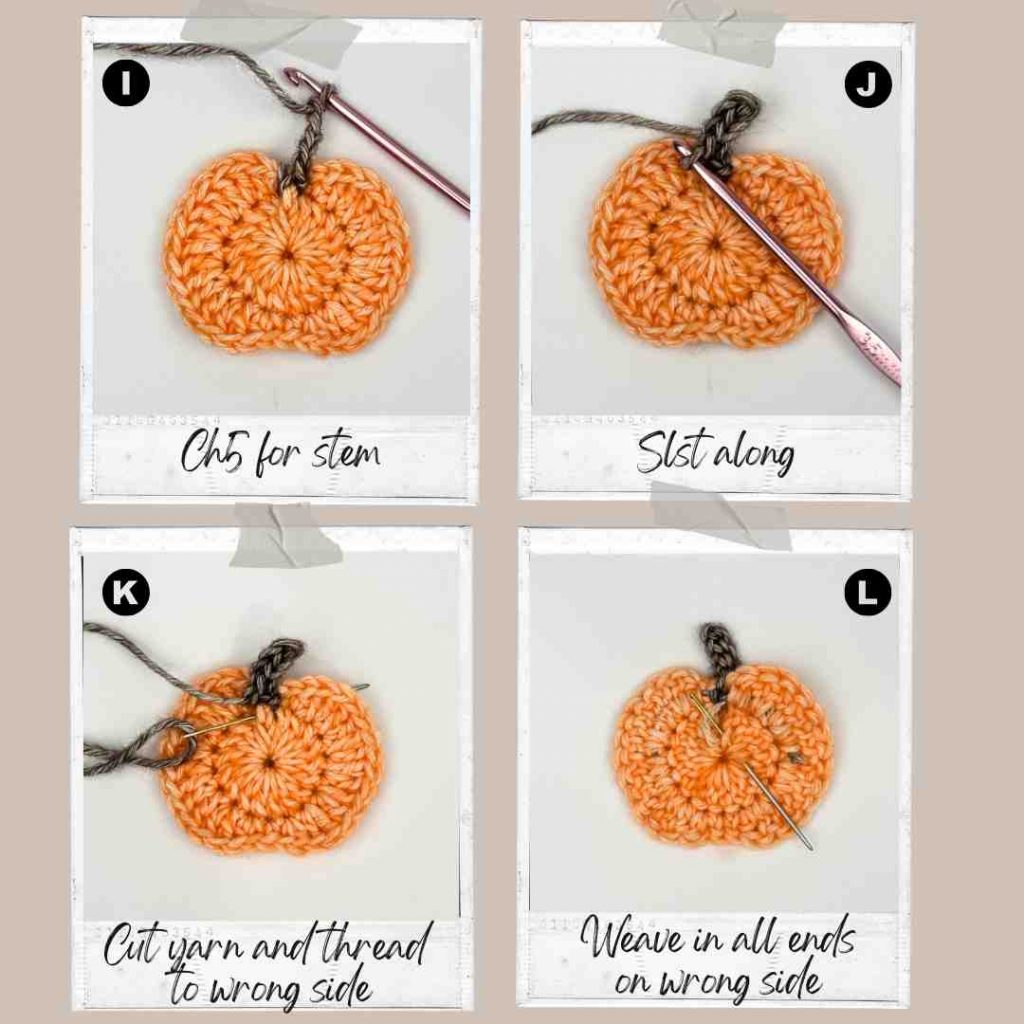 I

Ch5 for stem

J

Slst along

K

Cut yarn and thread to wrong side

L

Weave in all ends on wrong side