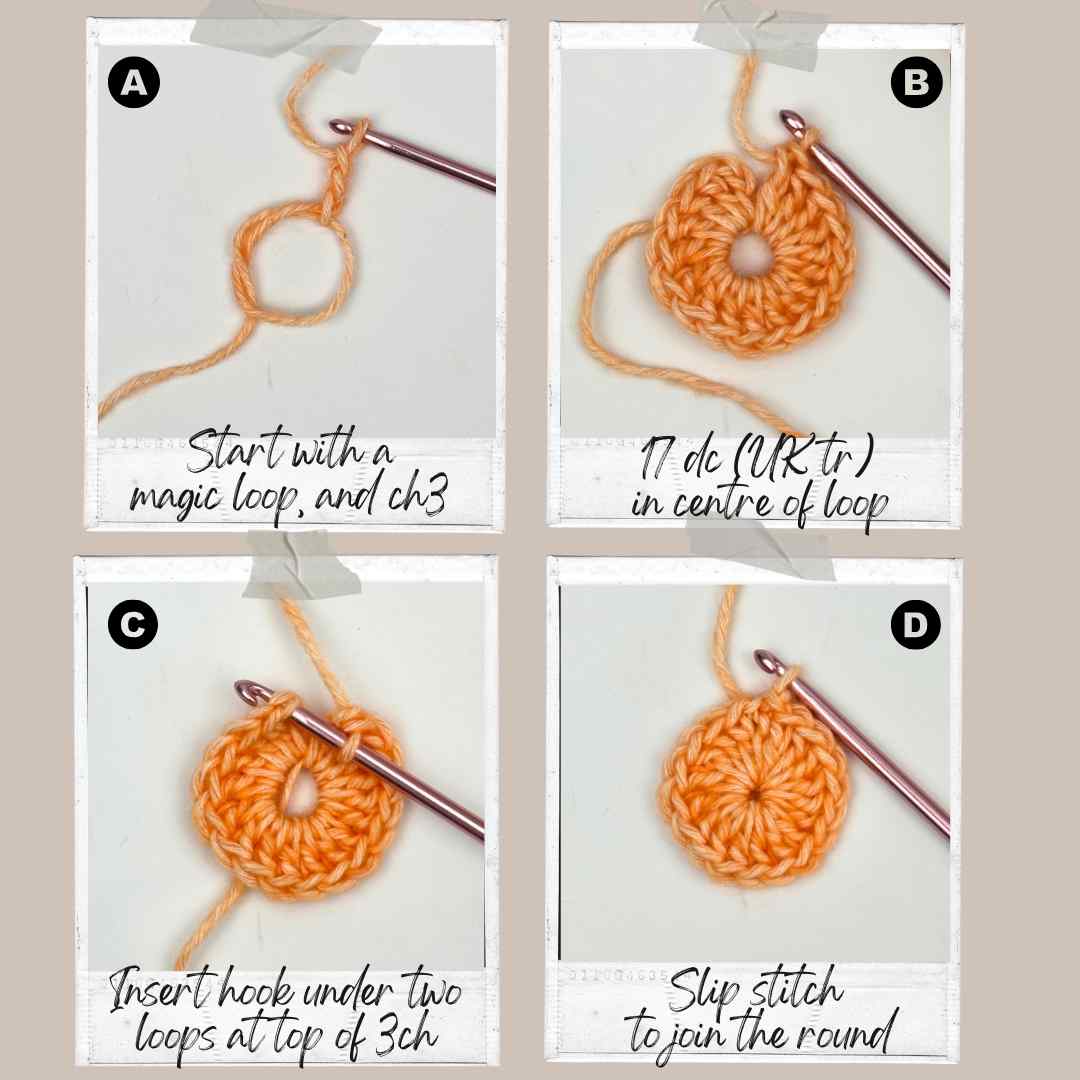 A

Start with a magic loop, and ch3

B

17 dc (UK tr) in centre of loop

C

Insert hook under two loops at top of 3ch

D

Slip stitch to join the round